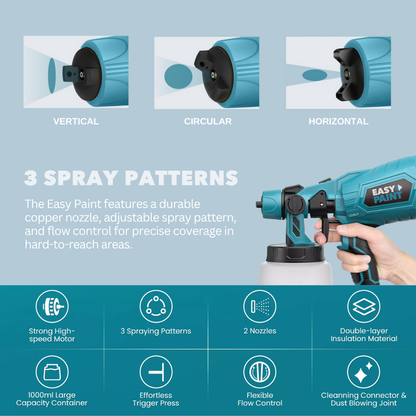 VERTICAL

CIRCULAR

HORIZONTAL

3 SPRAY PATTERNS

The Easy Paint features a durable copper nozzle, adjustable spray pattern, and flow control for precise coverage in hard-to-reach areas.

EASY PAINT

Strong High-speed Motor

3 Spraying Patterns

2 Nozzles

Double-layer Insulation Material

1000ml Large Capacity Container

Effortless Trigger Press

Flexible Flow Control

Cleanning Connector & Dust Blowing Joint